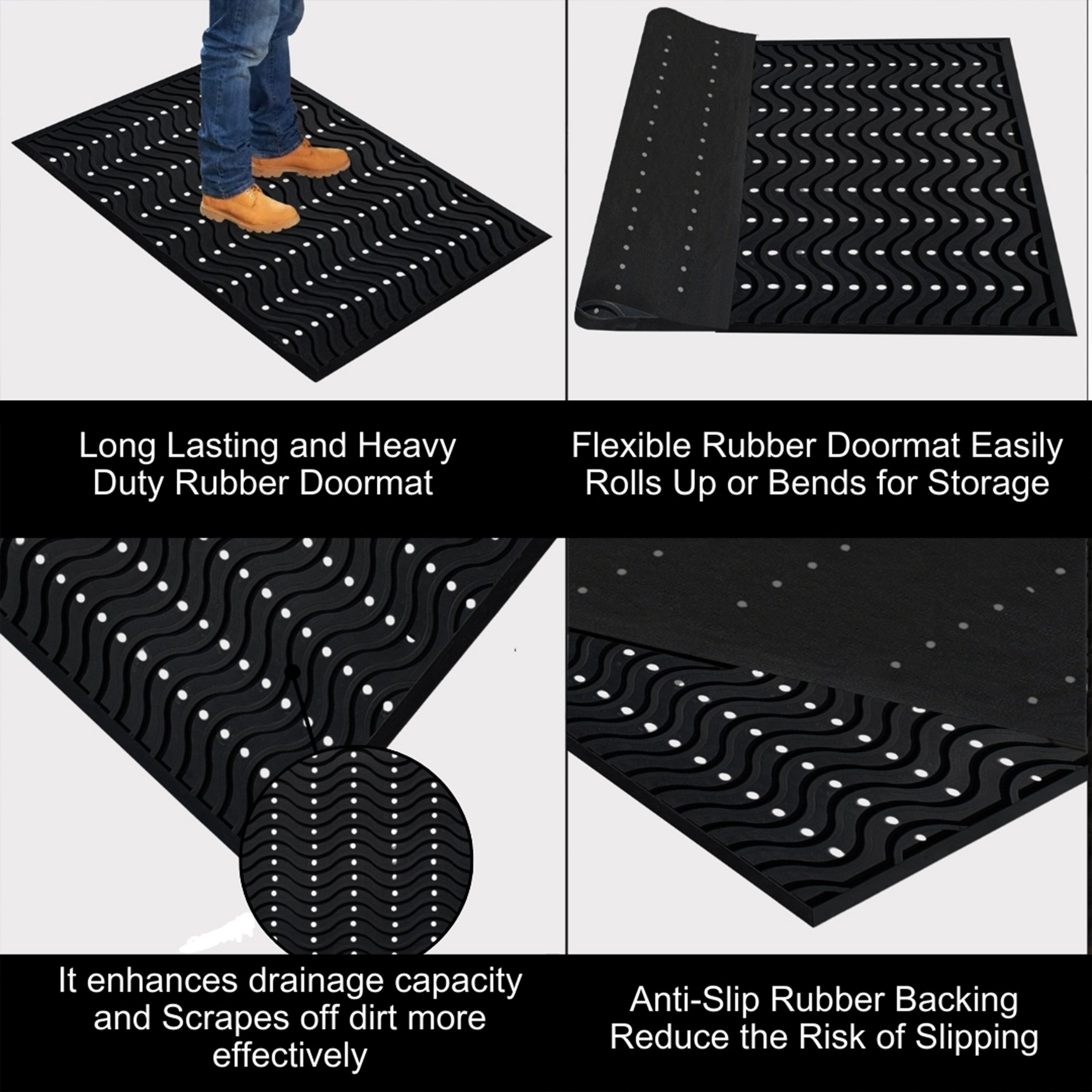 Long Lasting and Heavy Duty Rubber Doormat

Flexible Rubber Doormat Easily Rolls Up or Bends for Storage

It enhances drainage capacity and Scrapes off dirt more effectively

Anti-Slip Rubber Backing Reduce the Risk of Slipping