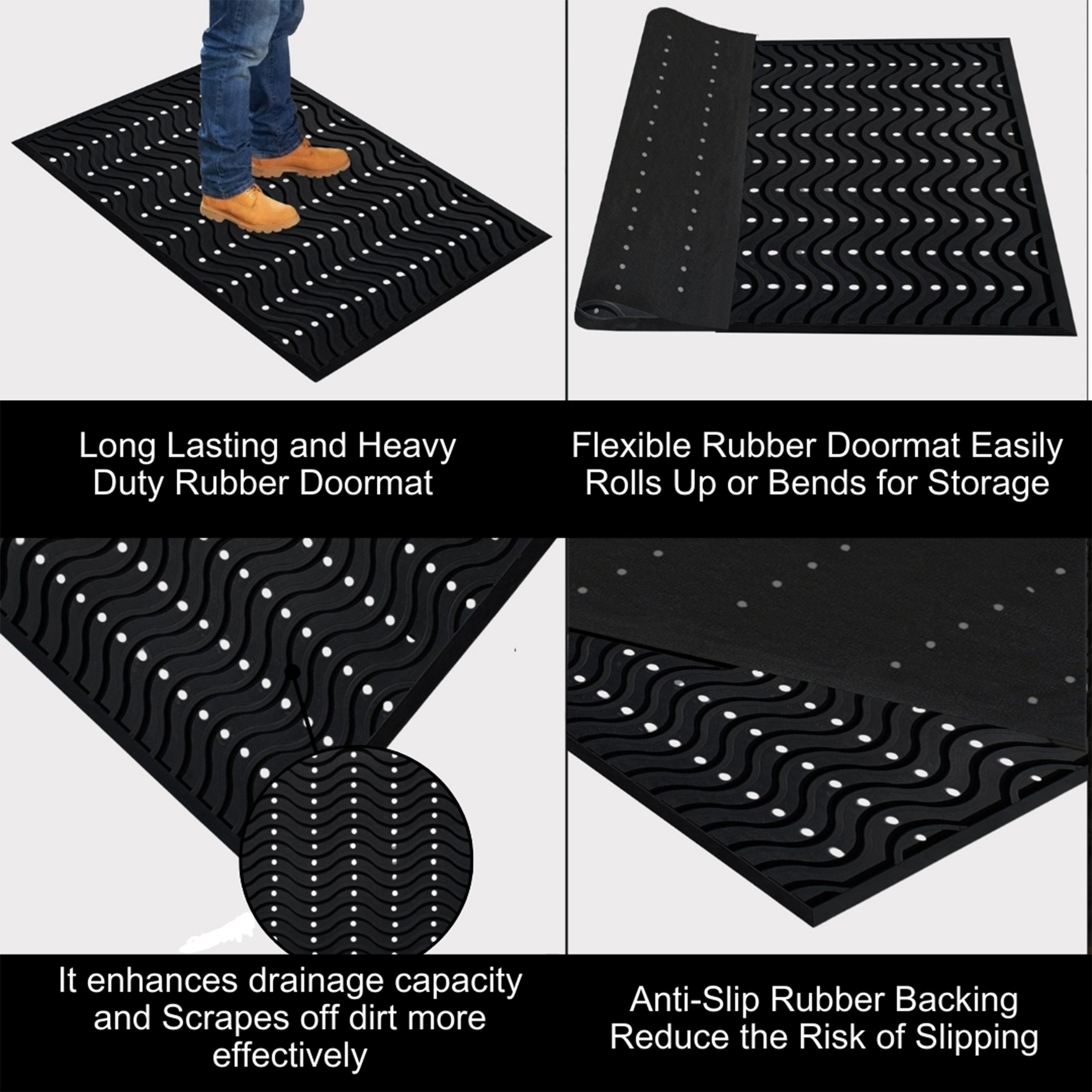 Long Lasting and Heavy Duty Rubber Doormat

Flexible Rubber Doormat Easily Rolls Up or Bends for Storage

It enhances drainage capacity and Scrapes off dirt more effectively

Anti-Slip Rubber Backing Reduce the Risk of Slipping